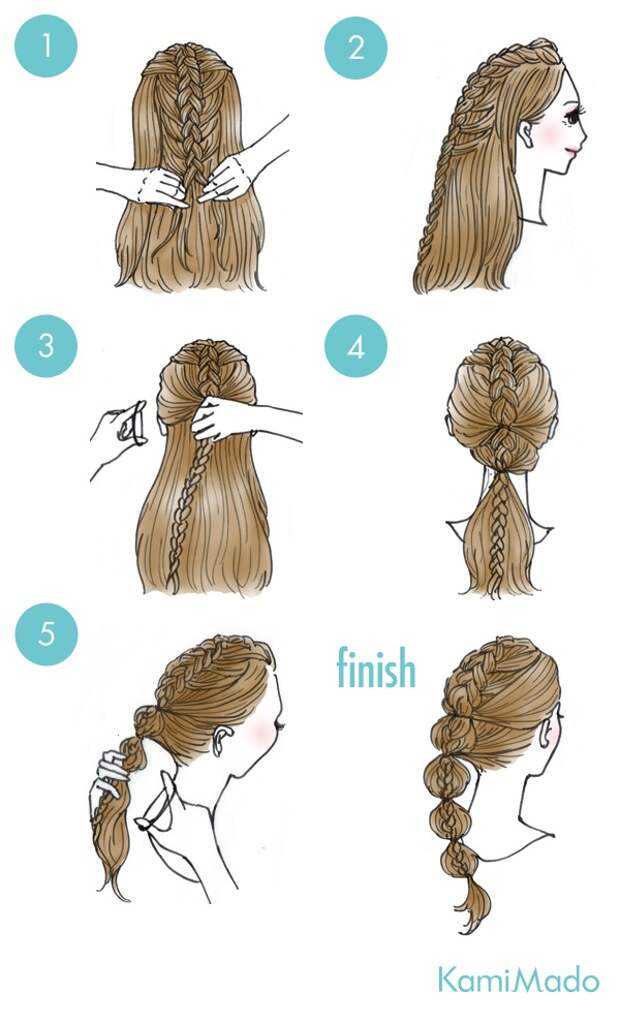 1

2

3

4

5

finish

KamiMado