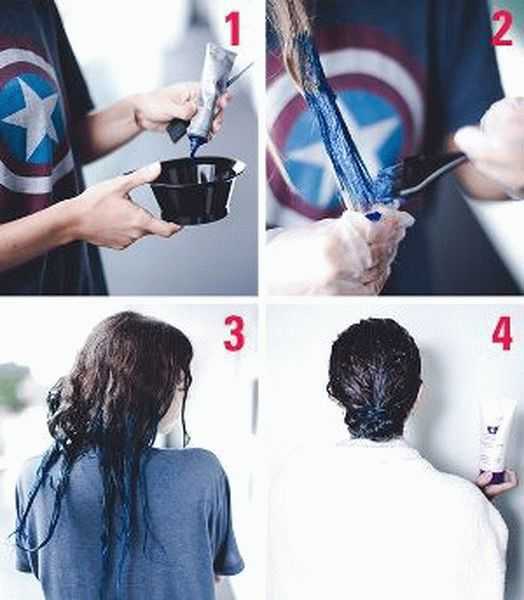 1
2
3
4