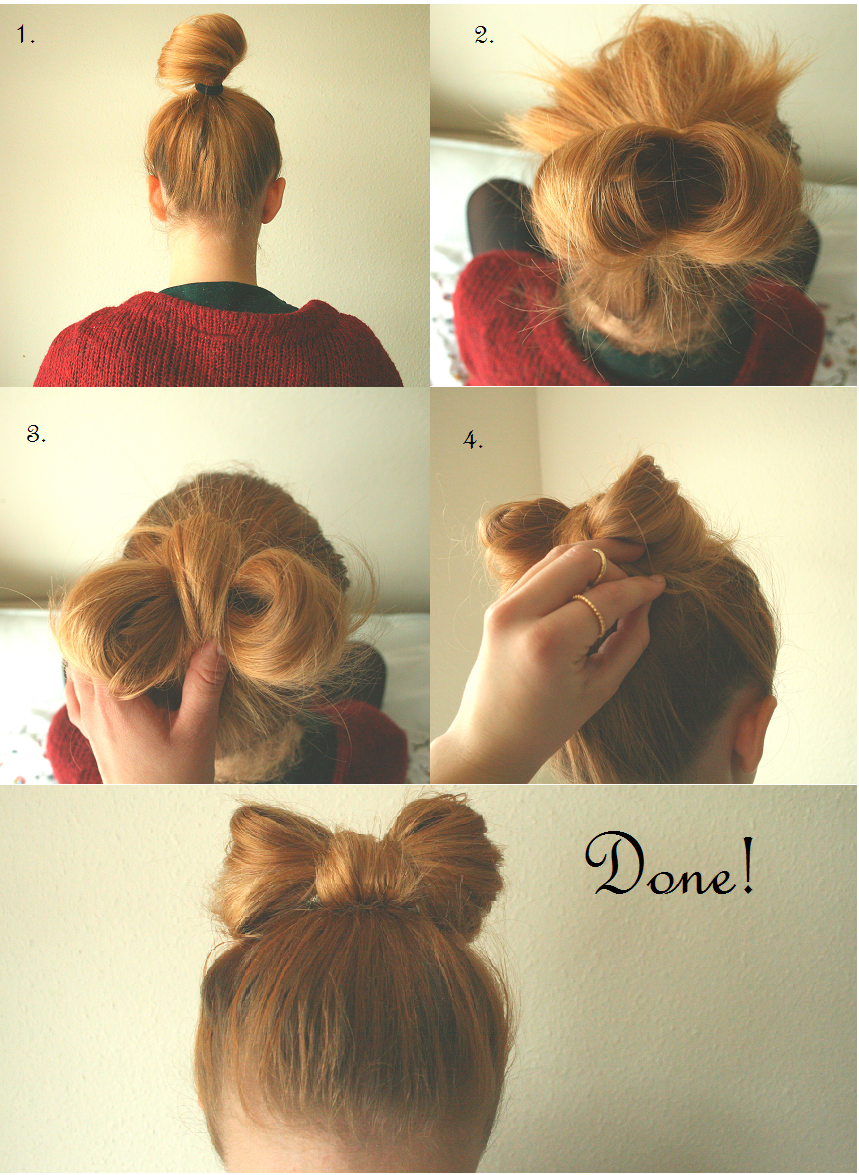 1.

2.

3.

4.

Done!