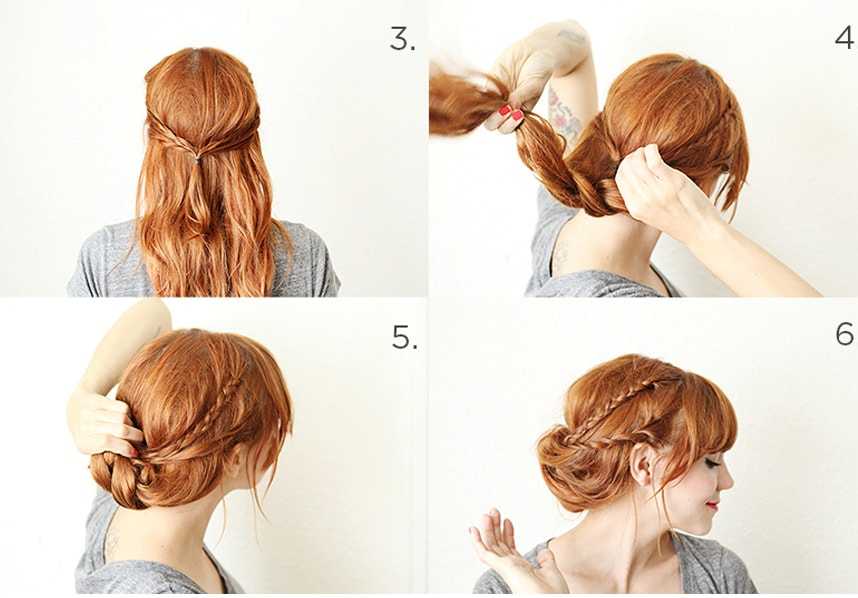 3.

4

5.

6