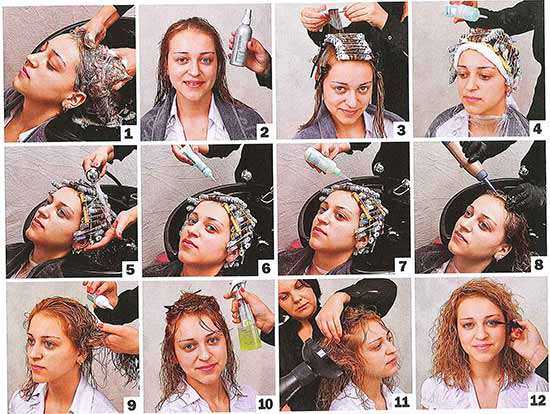 1
2
3
4
5
6
7
8
9
10
11
12