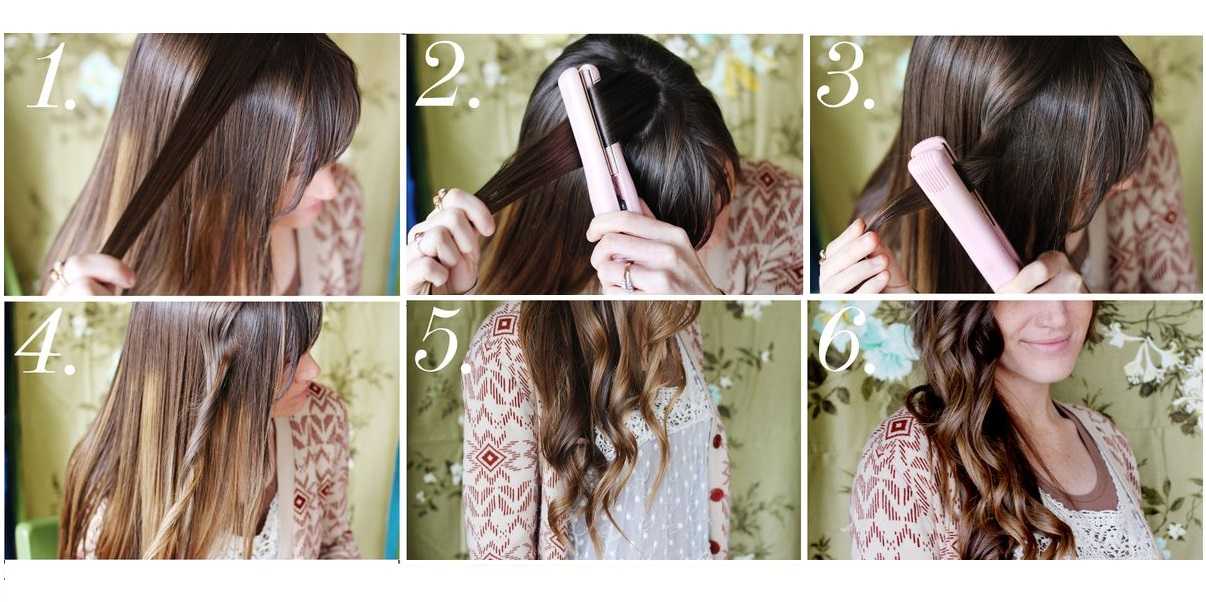 1.

2.

3.

4.

5.

6.