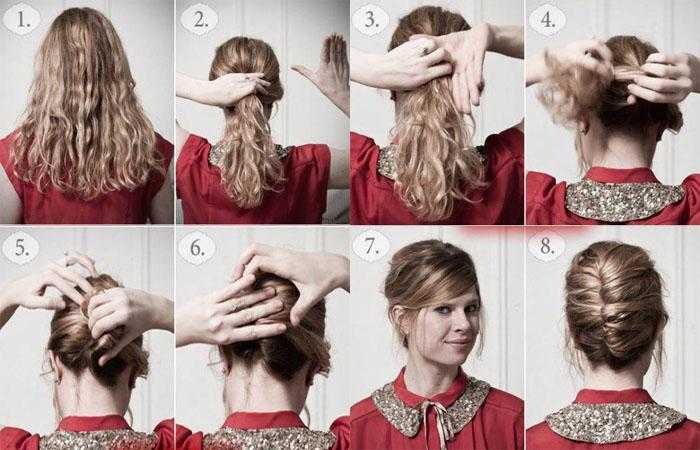 1.

2.

3.

4.

5.

6.

7.

8.