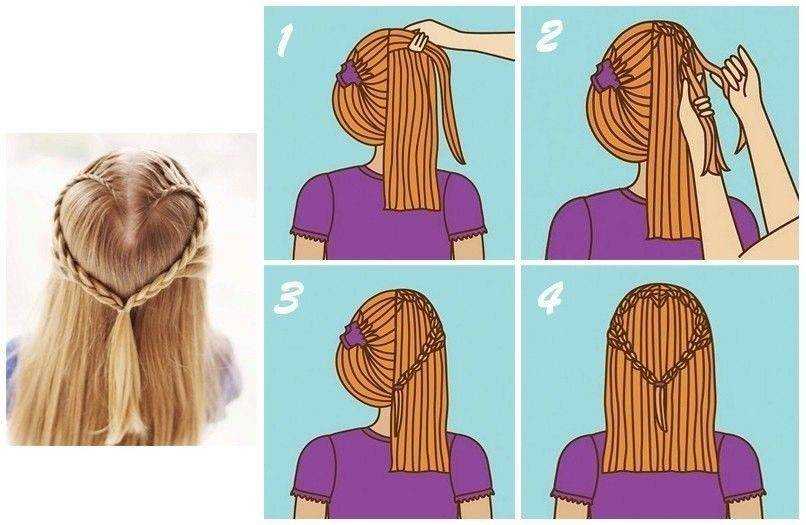 1
2
3
4