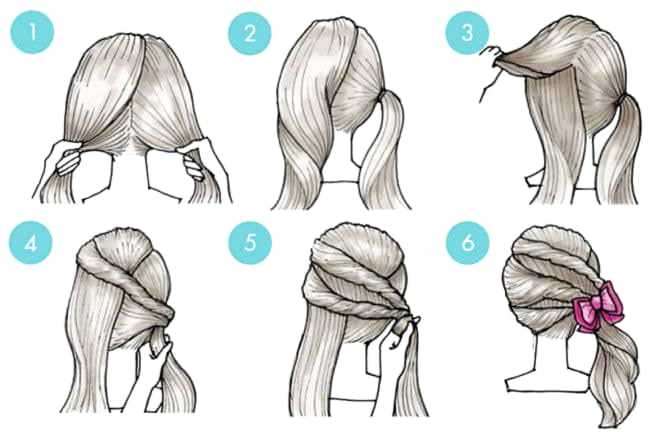 1

2

3

4

5

6