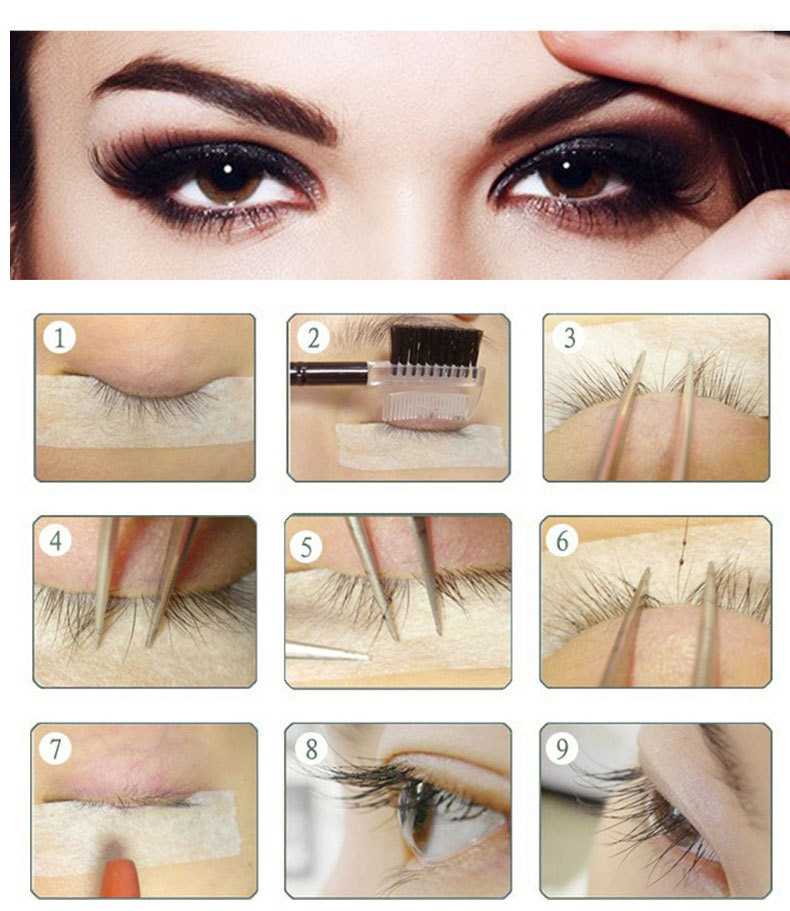 1
2
3
4
5
6
7
8
9