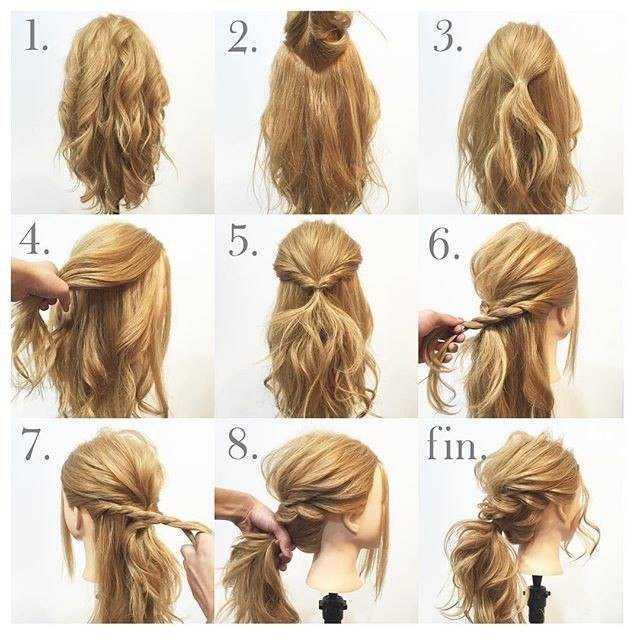 1.

2.

3.

4.

5.

6.

7.

8.

fin.