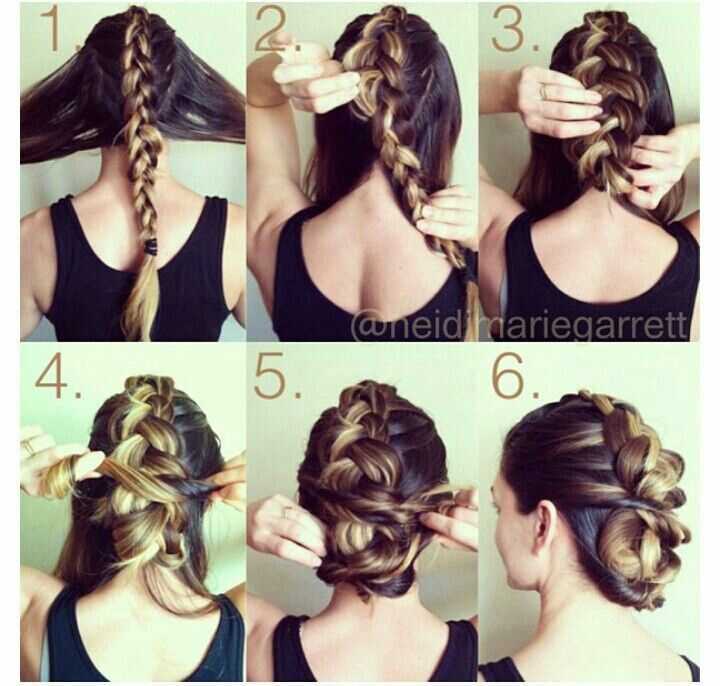 1.

2.

3.

@heidimariegarrett

4.

5.

6.