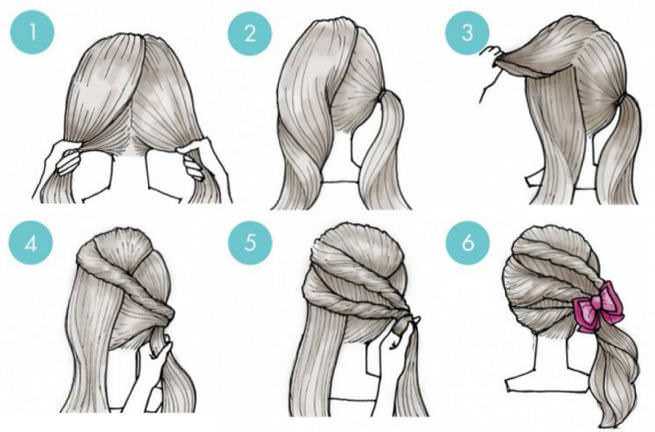 1
2
3
4
5
6