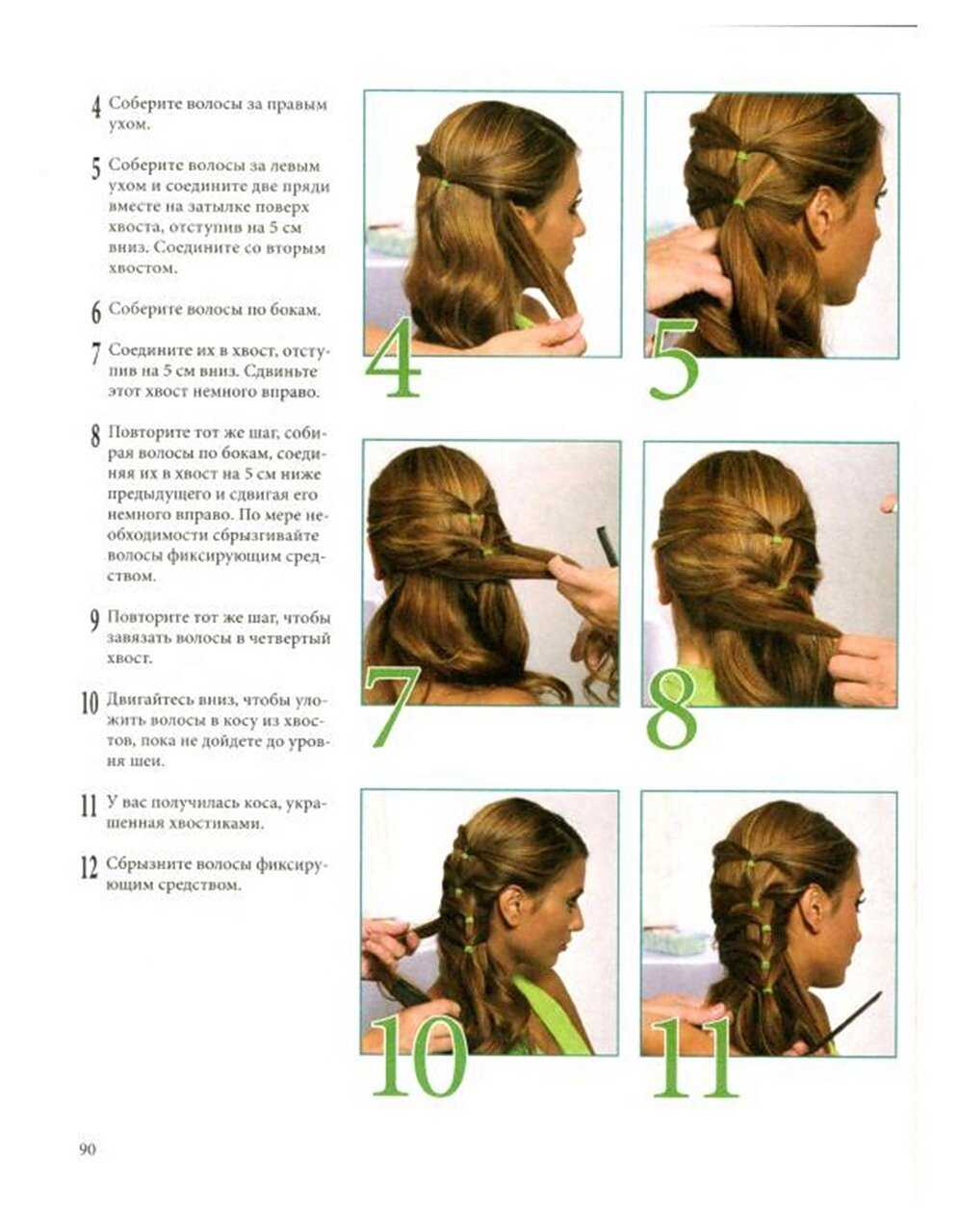 4 Соберите волосы за правым ухом.

5 Соберите волосы за левым ухом и соедините две пряди вместе на затылке поверх хвоста, отступив на 5 см вниз. Соедините со вторым хвостом.

6 Соберите волосы по бокам.

7 Соедините их в хвост, отступив на 5 см вниз. Сдвиньте этот хвост немного вправо.

8 Повторите тот же шаг, собирая волосы по бокам, соединяя их в хвост на 5 см ниже предыдущего и сдвигая его немного вправо. По мере необходимости сбрызгивайте волосы фиксирующим средством.

9 Повторите тот же шаг, чтобы завязать волосы в четвертый хвост.

10 Двигайтесь вниз, чтобы уложить волосы в косу из хвостов, пока не дойдете до уровня шеи.

11 У вас получилась коса, украшенная хвостиками.

12 Сбрызните волосы фиксирующим средством.

4

5

7

8

10

11

90