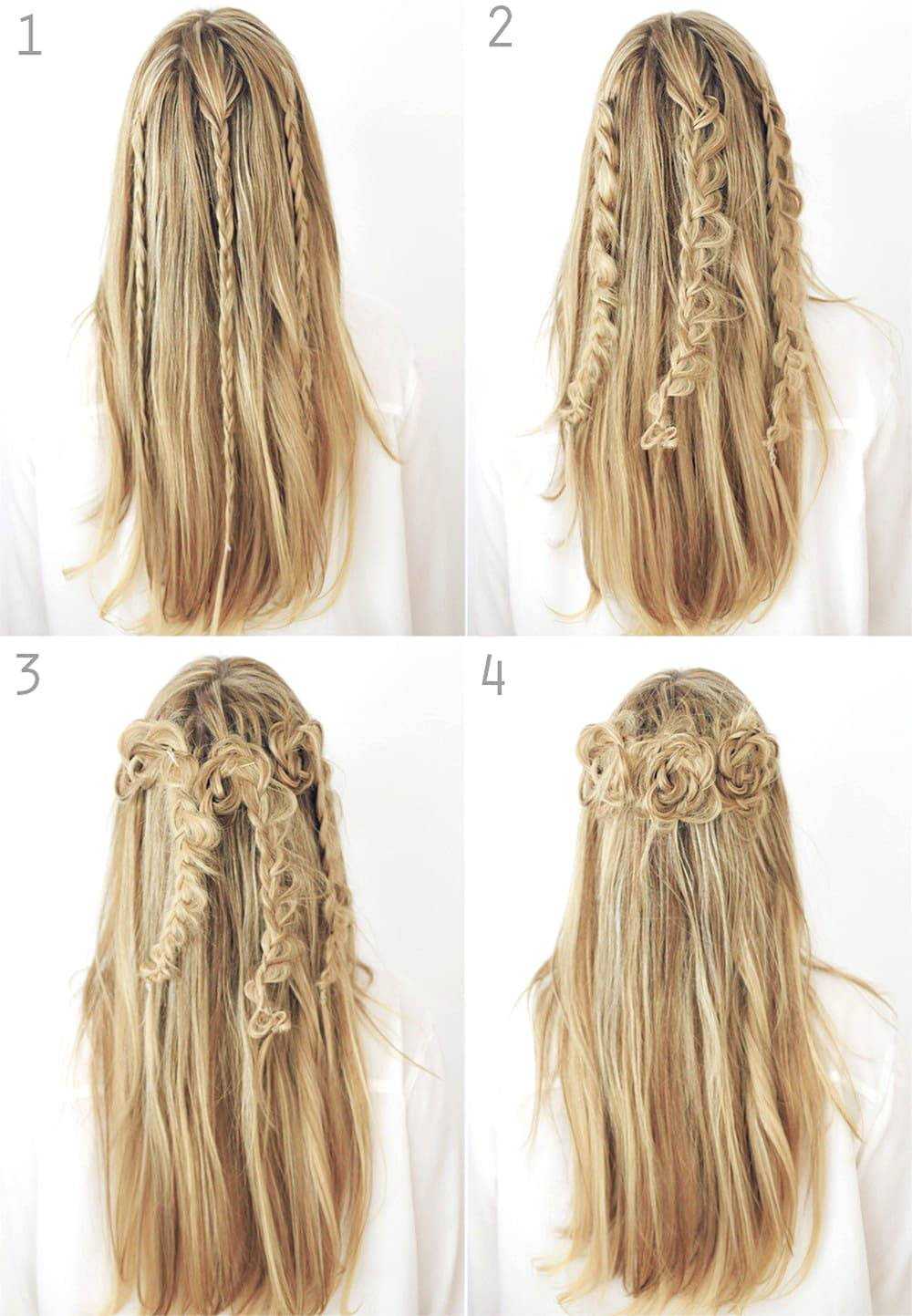 1

2

3

4